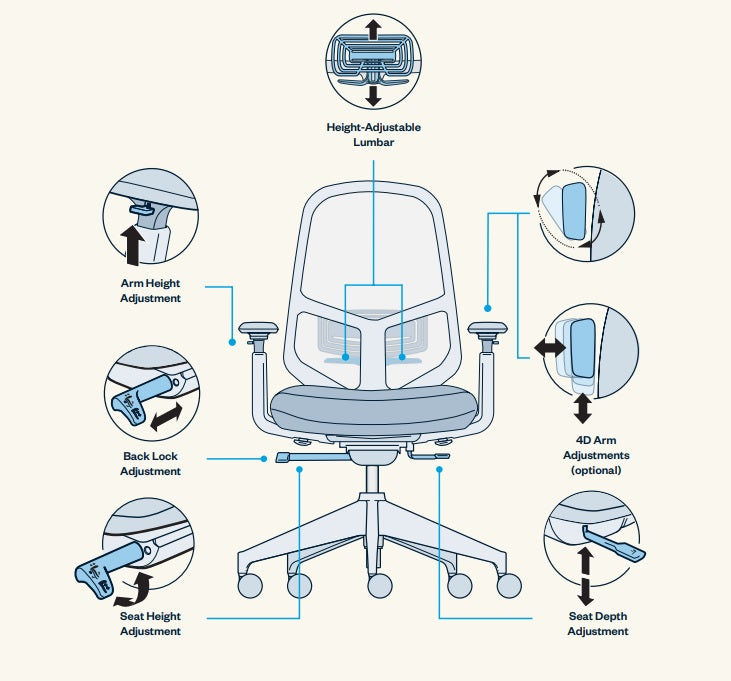 Height-Adjustable Lumbar

Arm Height Adjustment

Back Lock Adjustment

Seat Height Adjustment

4D Arm Adjustments (optional)

Seat Depth Adjustment